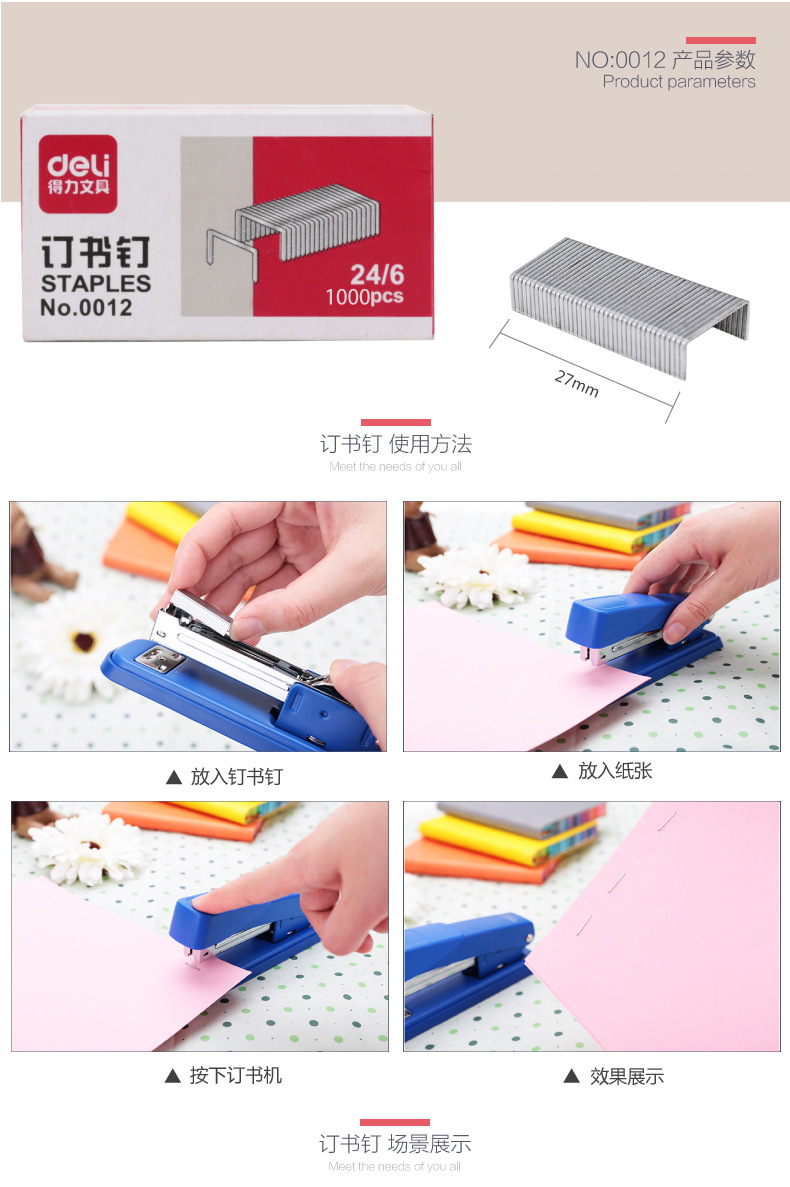 NO:0012 产品参数
Product parameters

deli
得力文具

订书钉
STAPLES
No.0012

24/6
1000pcs

27mm

订书钉 使用方法
Meet the needs of you all

▲ 放入钉书钉

▲ 放入纸张

▲ 按下订书机

▲ 效果展示

订书钉 场景展示
Meet the needs of you all